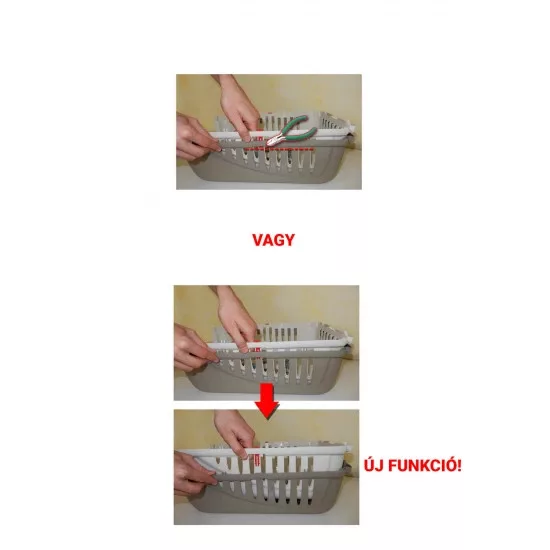 VAGY

ÚJ FUNKCIÓ!